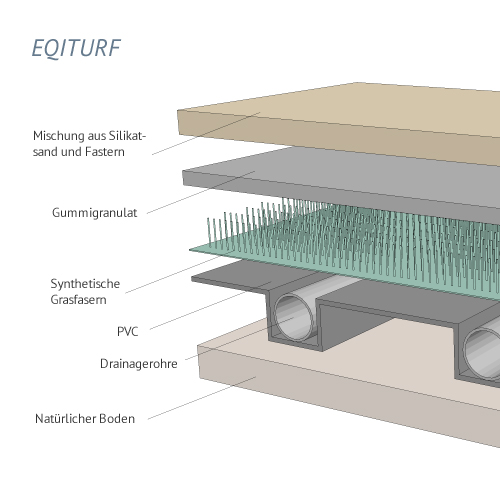 EQITURF

Mischung aus Silikatsand und Fastern

Gummigranulat

Synthetische Grasfasern

PVC

Drainagerohre

Natürlicher Boden